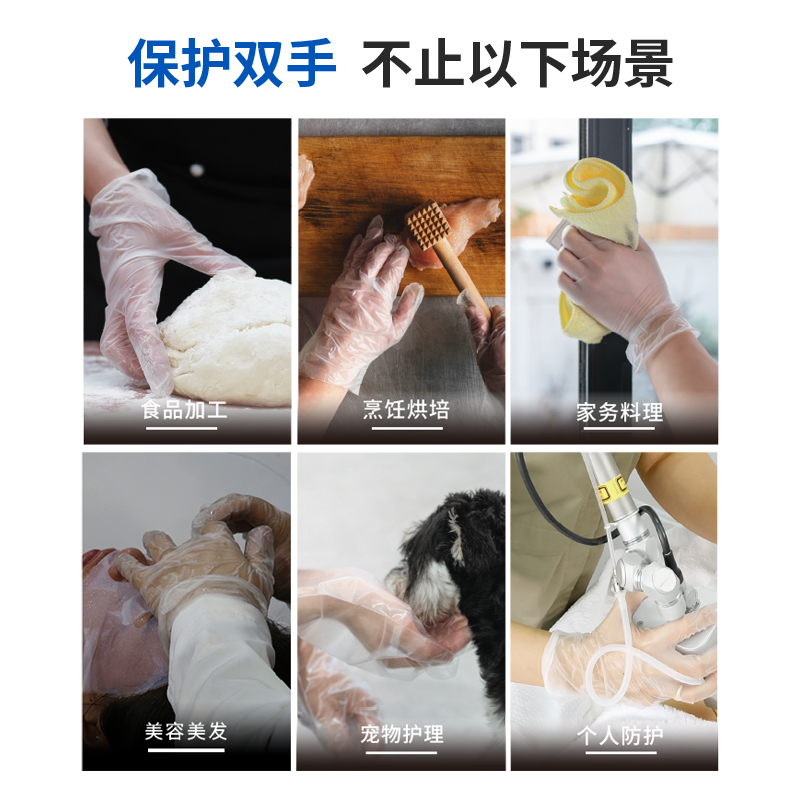 保护双手 不止以下场景

食品加工

烹饪烘培

家务料理

美容美发

宠物护理

个人防护