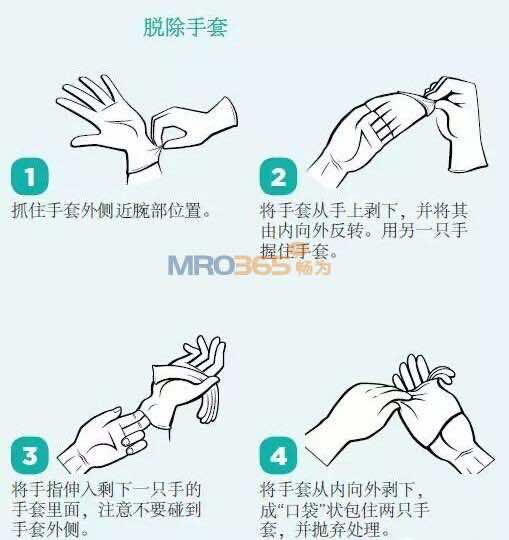 脱除手套

1
抓住手套外侧近腕部位置。

2
将手套从手上剥下，并将其由内向外反转。用另一只手握住手套。

MRO365 畅为

3
将手指伸入剩下一只手的手套里面，注意不要碰到手套外侧。

4
将手套从内向外剥下，成“口袋”状包住两只手套，并抛弃处理。