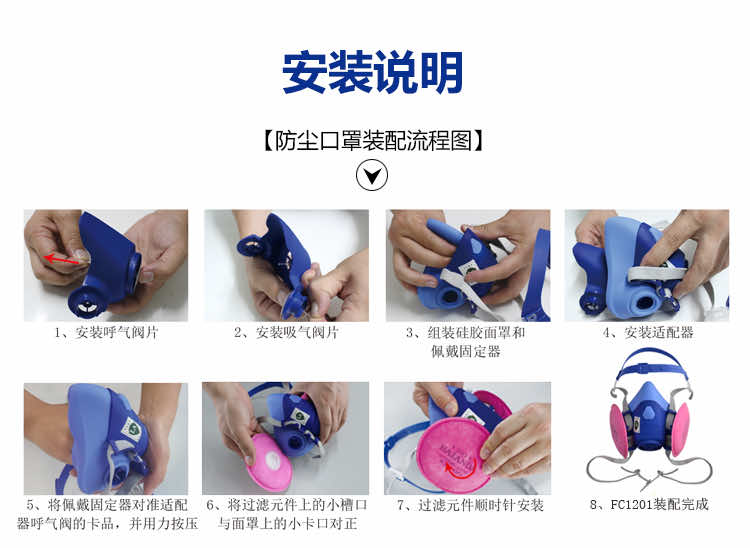 安装说明

【防尘口罩装配流程图】

1、安装呼气阀片

2、安装吸气阀片

3、组装硅胶面罩和佩戴固定器

4、安装适配器

5、将佩戴固定器对准适配器呼气阀的卡品，并用力按压

6、将过滤元件上的小槽口与面罩上的小卡口对正

7、过滤元件顺时针安装

8、FC1201装配完成